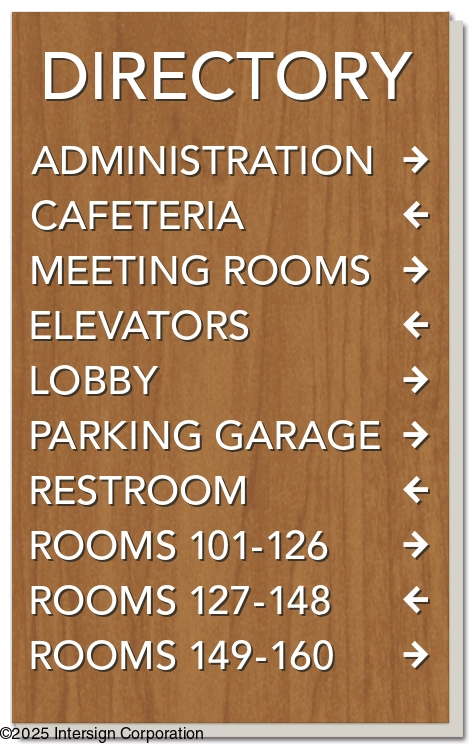 DIRECTORY

ADMINISTRATION →
CAFETERIA ←
MEETING ROOMS →
ELEVATORS ←
LOBBY →
PARKING GARAGE →
RESTROOM ←
ROOMS 101-126 →
ROOMS 127-148 ←
ROOMS 149-160 →

©2025 Intersign Corporation